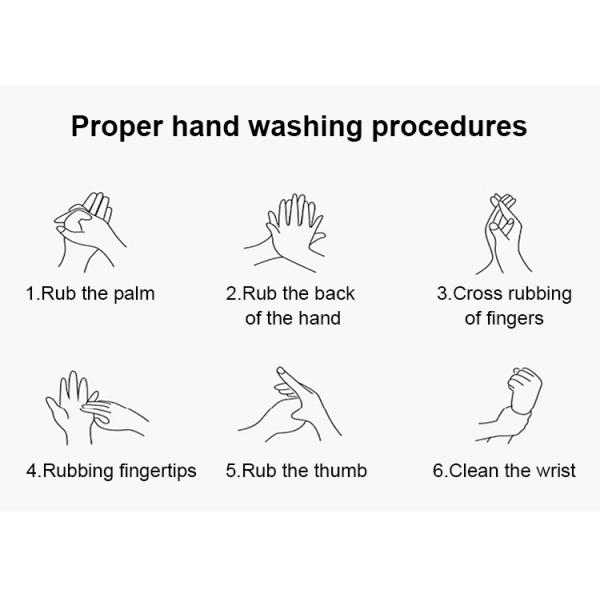 Proper hand washing procedures

1.Rub the palm

2.Rub the back of the hand

3.Cross rubbing of fingers

4.Rubbing fingertips

5.Rub the thumb

6.Clean the wrist