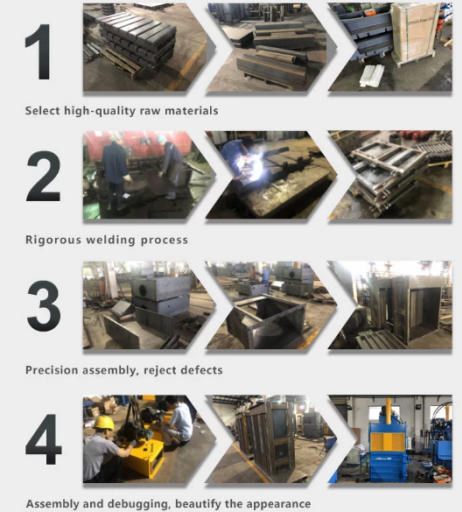 1

Select high-quality raw materials

2

Rigorous welding process

3

Precision assembly, reject defects

4

Assembly and debugging, beautify the appearance