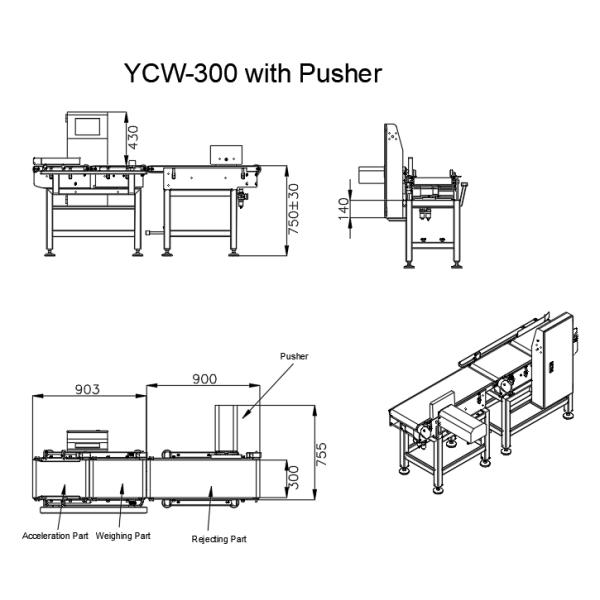 YCW-300 with Pusher

430

750±30

140

Pusher

903

900

755

300

Acceleration Part

Weighing Part

Rejecting Part