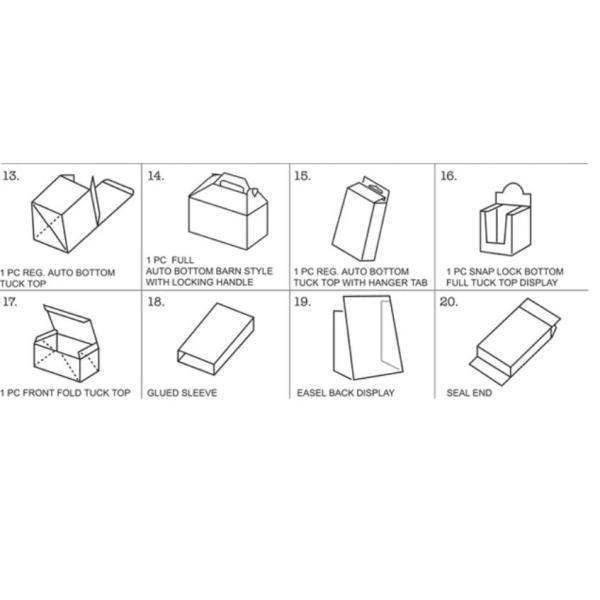 13.
1 PC REG. AUTO BOTTOM TUCK TOP

14.
1 PC FULL AUTO BOTTOM BARN STYLE WITH LOCKING HANDLE

15.
1 PC REG. AUTO BOTTOM TUCK TOP WITH HANGER TAB

16.
1 PC SNAP LOCK BOTTOM FULL TUCK TOP DISPLAY

17.
1 PC FRONT FOLD TUCK TOP

18.
GLUED SLEEVE

19.
EASEL BACK DISPLAY

20.
SEAL END