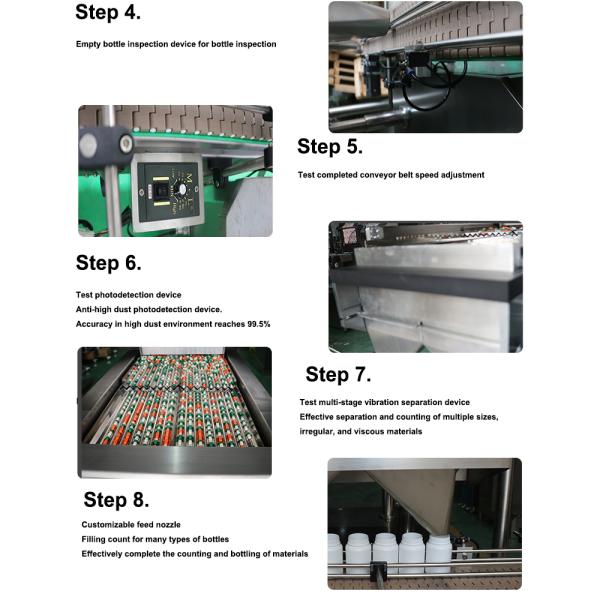 Step 4.

Empty bottle inspection device for bottle inspection

Step 5.

Test completed conveyor belt speed adjustment

Step 6.

Test photodetection device
Anti-high dust photodetection device.
Accuracy in high dust environment reaches 99.5%

Step 7.

Test multi-stage vibration separation device
Effective separation and counting of multiple sizes, irregular, and viscous materials

Step 8.

Customizable feed nozzle
Filling count for many types of bottles
Effectively complete the counting and bottling of materials