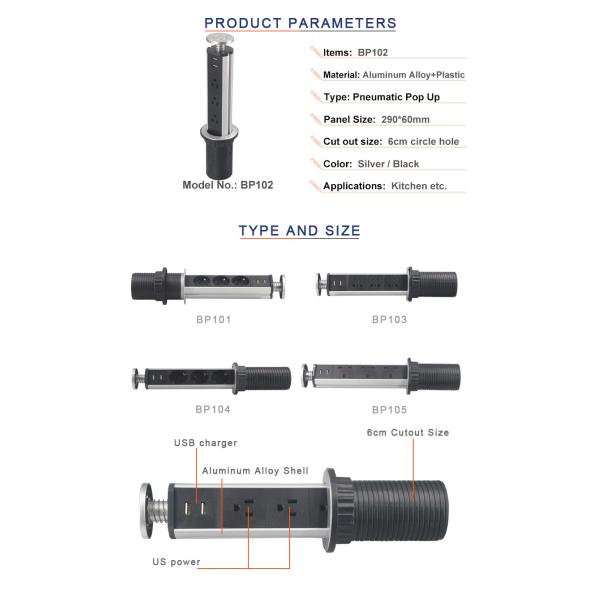 PRODUCT PARAMETERS

Model No.: BP102

Items: BP102

Material: Aluminum Alloy+Plastic

Type: Pneumatic Pop Up

Panel Size: 290*60mm

Cut out size: 6cm circle hole

Color: Silver / Black

Applications: Kitchen etc.

TYPE AND SIZE

BP101

BP103

BP104

BP105

USB charger

Aluminum Alloy Shell

6cm Cutout Size

US power