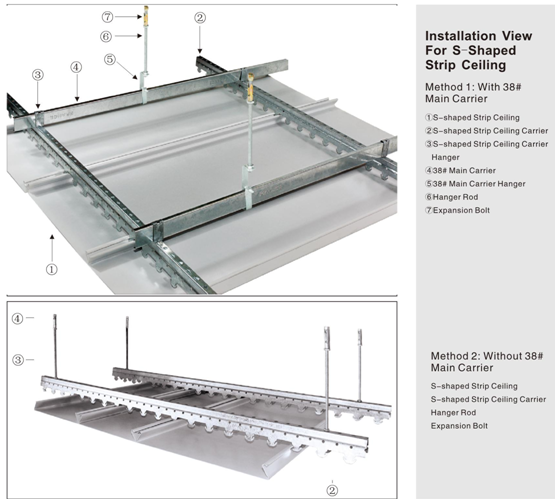 ⑦
⑥
⑤
②
③
④
①

Installation View For S-Shaped Strip Ceiling

Method 1: With 38# Main Carrier

①S-shaped Strip Ceiling
②S-shaped Strip Ceiling Carrier
③S-shaped Strip Ceiling Carrier Hanger
④38# Main Carrier
⑤38# Main Carrier Hanger
⑥Hanger Rod
⑦Expansion Bolt

④
③
②

Method 2: Without 38# Main Carrier

S-shaped Strip Ceiling
S-shaped Strip Ceiling Carrier
Hanger Rod
Expansion Bolt