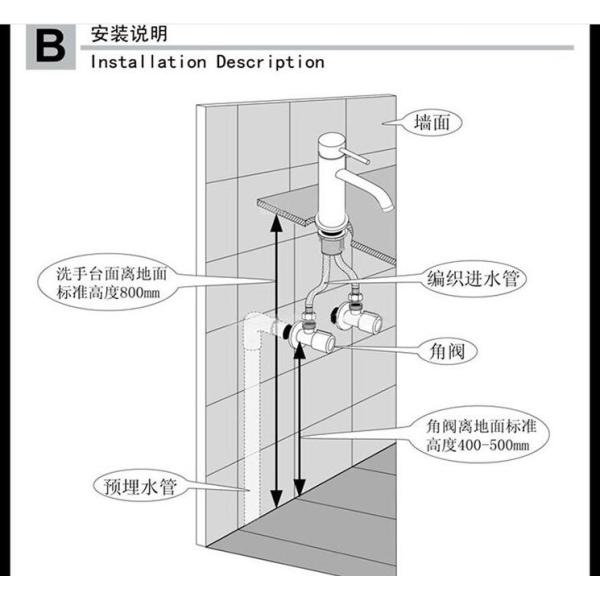 B 安装说明
Installation Description

墙面

洗手台面离地面标准高度800mm

编织进水管

角阀

角阀离地面标准高度400-500mm

预埋水管