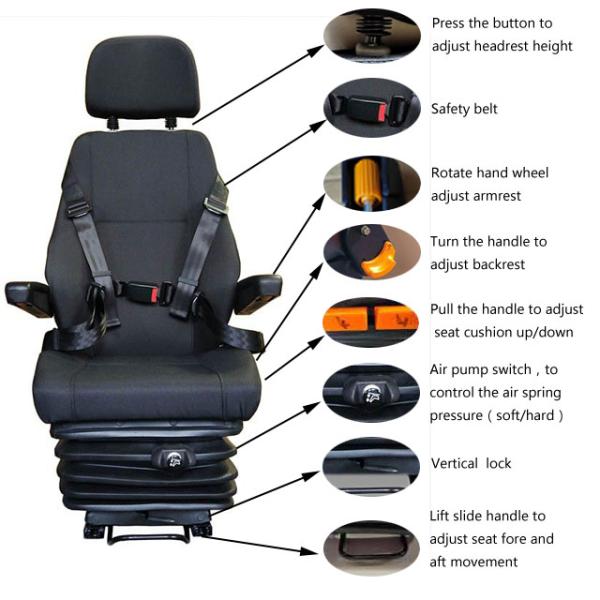 Press the button to adjust headrest height

Safety belt

Rotate hand wheel adjust armrest

Turn the handle to adjust backrest

Pull the handle to adjust seat cushion up/down

Air pump switch , to control the air spring pressure ( soft/hard )

Vertical lock

Lift slide handle to adjust seat fore and aft movement