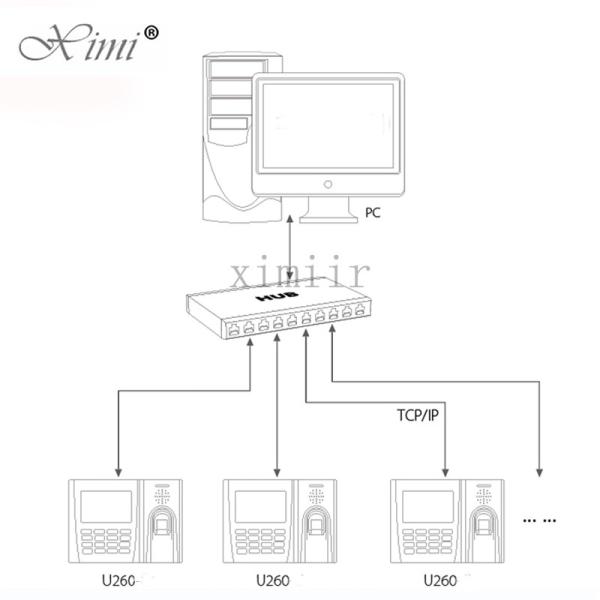 Ximi®

PC

ximi.ir

HUB

TCP/IP

... ...

U260

U260

U260