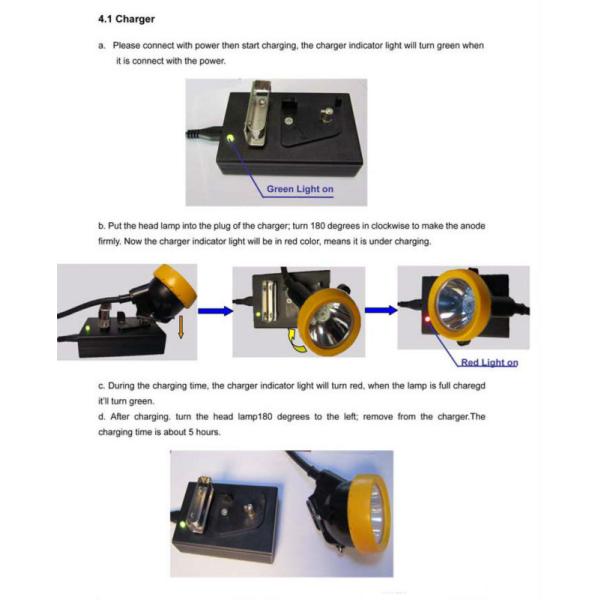 4.1 Charger

a. Please connect with power then start charging, the charger indicator light will turn green when it is connect with the power.

Green Light on

b. Put the head lamp into the plug of the charger; turn 180 degrees in clockwise to make the anode firmly. Now the charger indicator light will be in red color, means it is under charging.

Red Light on

c. During the charging time, the charger indicator light will turn red, when the lamp is full charegd it'll turn green.

d. After charging, turn the head lamp180 degrees to the left; remove from the charger.The charging time is about 5 hours.