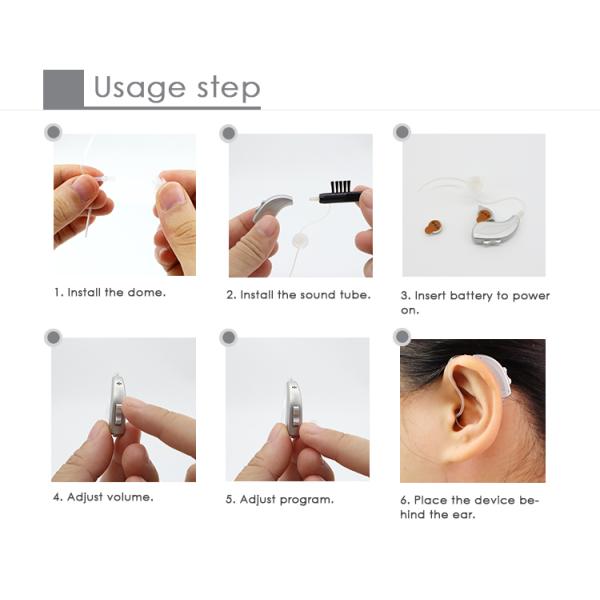 Usage step

1. Install the dome.

2. Install the sound tube.

3. Insert battery to power on.

4. Adjust volume.

5. Adjust program.

6. Place the device behind the ear.