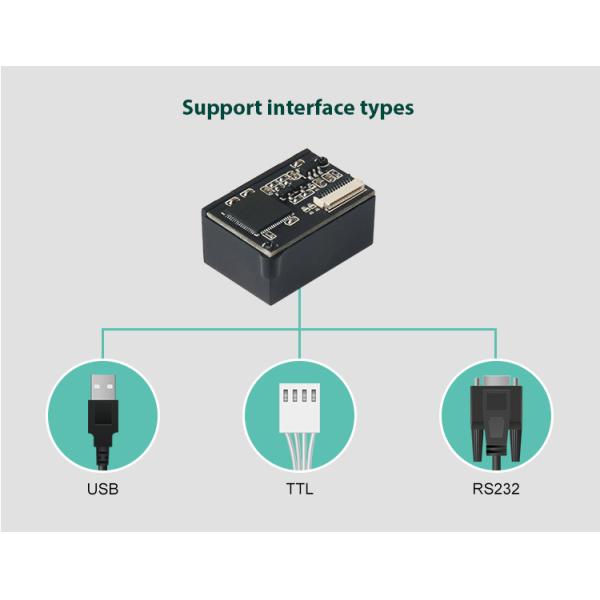 Support interface types

USB

TTL

RS232