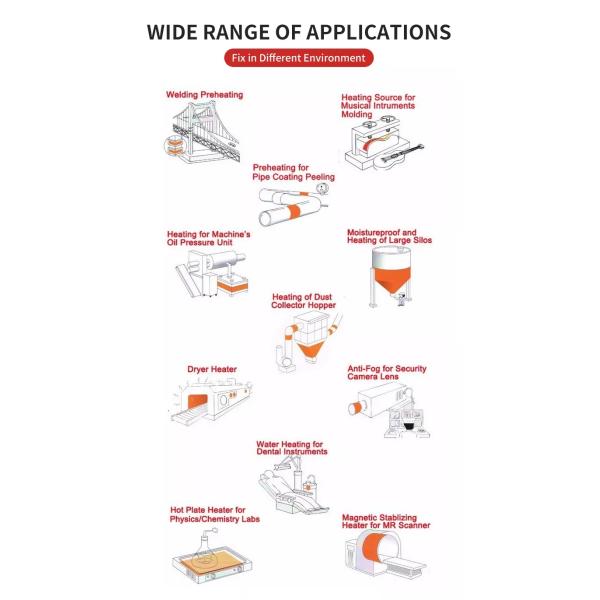 WIDE RANGE OF APPLICATIONS

Fix in Different Environment

Welding Preheating

Heating Source for Musical Intruments Molding

Preheating for Pipe Coating Peeling

Heating for Machine's Oil Pressure Unit

Moistureproof and Heating of Large Silos

Heating of Dust Collector Hopper

Dryer Heater

Anti-Fog for Security Camera Lens

Water Heating for Dental Instruments

Hot Plate Heater for Physics/Chemistry Labs

Magnetic Stablizing Heater for MR Scanner