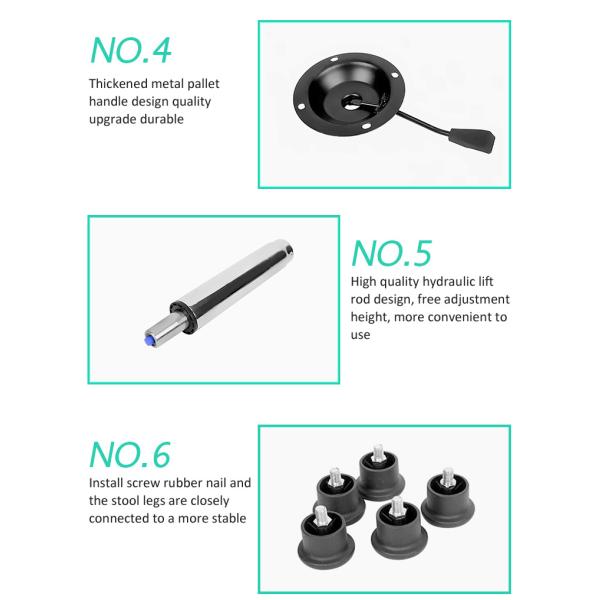 NO.4

Thickened metal pallet handle design quality upgrade durable

NO.5

High quality hydraulic lift rod design, free adjustment height, more convenient to use

NO.6

Install screw rubber nail and the stool legs are closely connected to a more stable