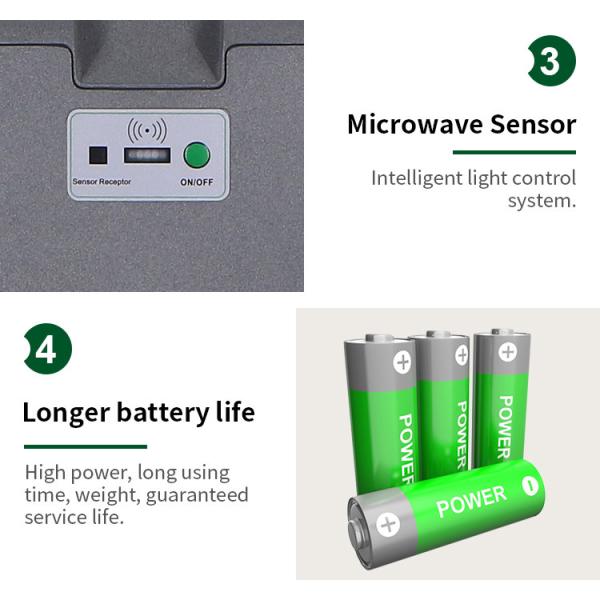 Sensor Receptor

ON/OFF

3

Microwave Sensor

Intelligent light control system.

4

Longer battery life

High power, long using time, weight, guaranteed service life.

POWER

POWER

POWER

POWER