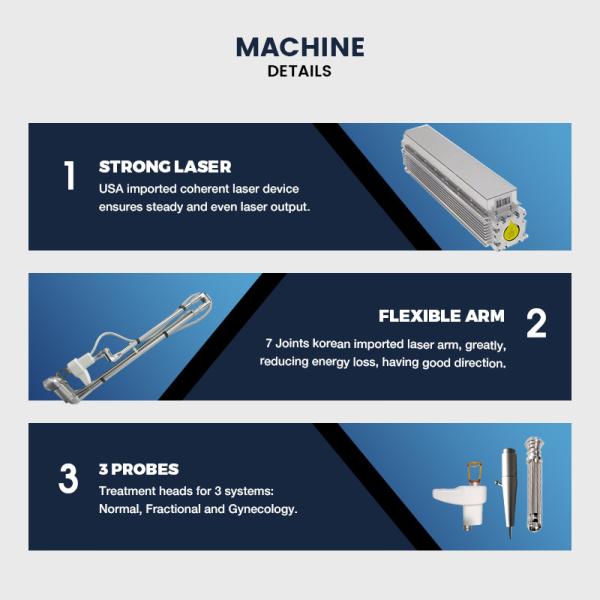 MACHINE
DETAILS

1
STRONG LASER
USA imported coherent laser device ensures steady and even laser output.

FLEXIBLE ARM
2
7 Joints korean imported laser arm, greatly, reducing energy loss, having good direction.

3
3 PROBES
Treatment heads for 3 systems: Normal, Fractional and Gynecology.