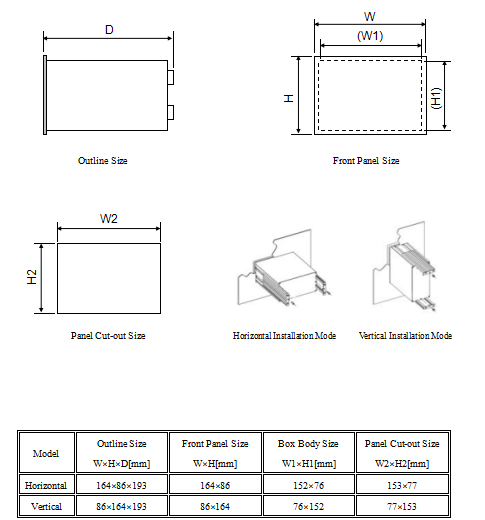 D

Outline Size

W

(W1)

H

(H1)

Front Panel Size

W2

H2

Panel Cut-out Size

Horizontal Installation Mode

Vertical Installation Mode

| Model | Outline Size W×H×D[mm] | Front Panel Size W×H[mm] | Box Body Size W1×H1[mm] | Panel Cut-out Size W2×H2[mm] |
|---|---|---|---|---|
| Horizontal | 164×86×193 | 164×86 | 152×76 | 153×77 |
| Vertical | 86×164×193 | 86×164 | 76×152 | 77×153 |