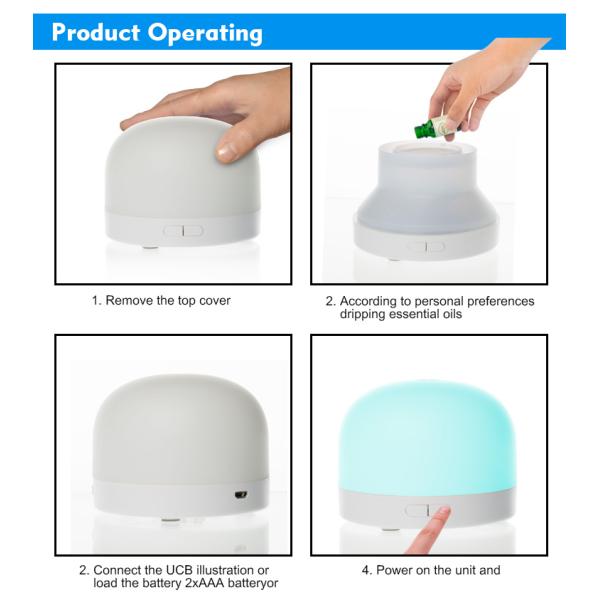 Product Operating

1. Remove the top cover

2. According to personal preferences dripping essential oils

2. Connect the UCB illustration or load the battery 2xAAA batteryor

4. Power on the unit and