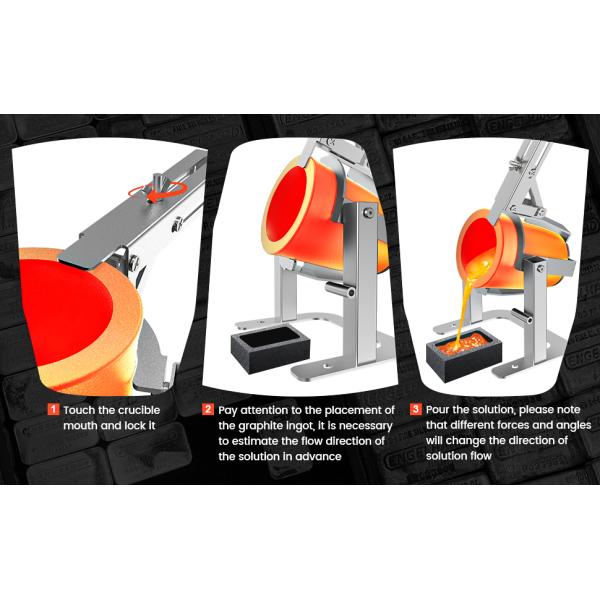 1 Touch the crucible mouth and lock it

2 Pay attention to the placement of the graphite ingot, it is necessary to estimate the flow direction of the solution in advance

3 Pour the solution, please note that different forces and angles will change the direction of solution flow