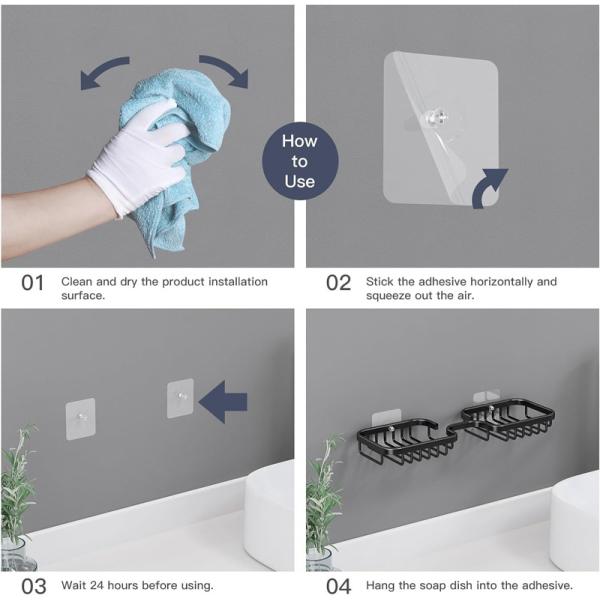 How to Use

01 Clean and dry the product installation surface.

02 Stick the adhesive horizontally and squeeze out the air.

03 Wait 24 hours before using.

04 Hang the soap dish into the adhesive.