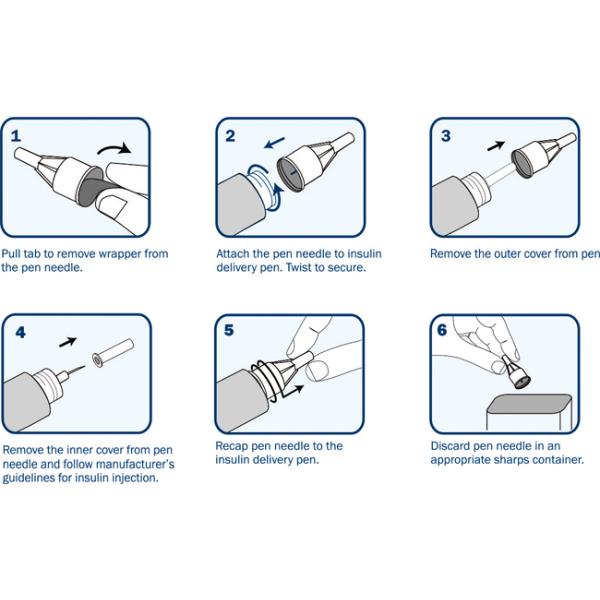 1

Pull tab to remove wrapper from the pen needle.

2

Attach the pen needle to insulin delivery pen. Twist to secure.

3

Remove the outer cover from pen

4

Remove the inner cover from pen needle and follow manufacturer's guidelines for insulin injection.

5

Recap pen needle to the insulin delivery pen.

6

Discard pen needle in an appropriate sharps container.