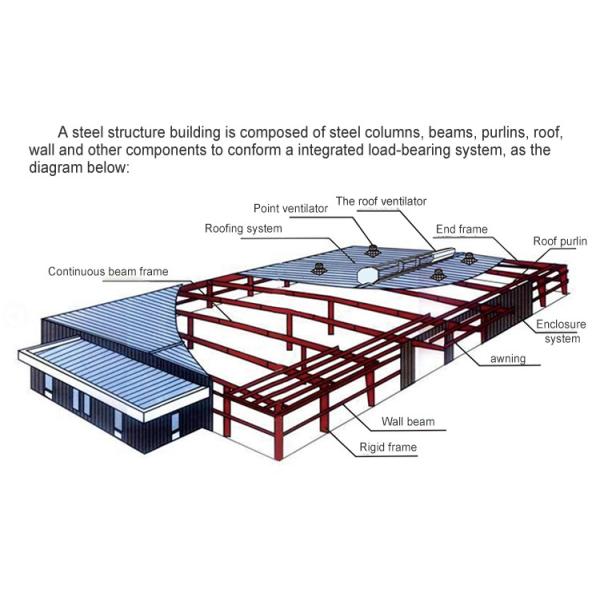 A steel structure building is composed of steel columns, beams, purlins, roof, wall and other components to conform a integrated load-bearing system, as the diagram below:

The roof ventilator

Point ventilator

Roofing system

End frame

Roof purlin

Continuous beam frame

Enclosure system

awning

Wall beam

Rigid frame