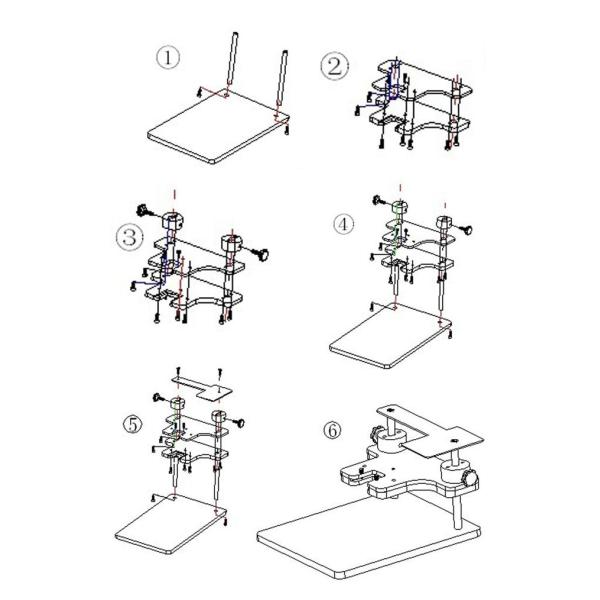 ①
②
③
④
⑤
⑥