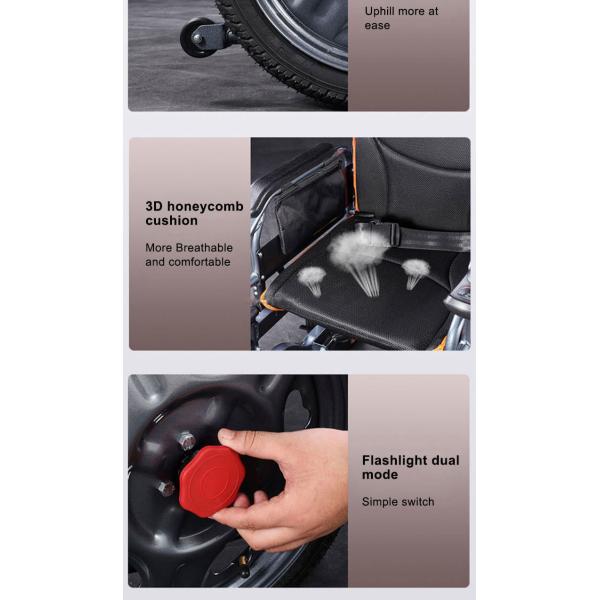 Uphill more at ease

3D honeycomb cushion

More Breathable and comfortable

Flashlight dual mode

Simple switch