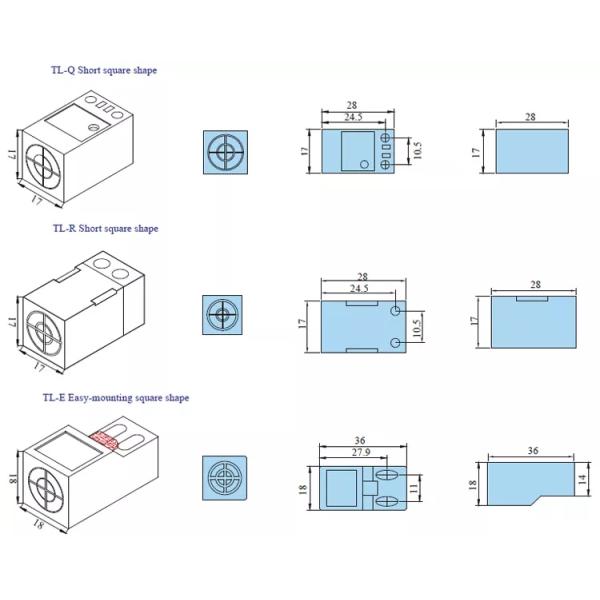 TL-Q Short square shape

17

17

28

24.5

17

10.5

28

17

TL-R Short square shape

17

17

28

24.5

17

10.5

28

17

TL-E Easy-mounting square shape

18

18

36

27.9

18

11

36

18

14