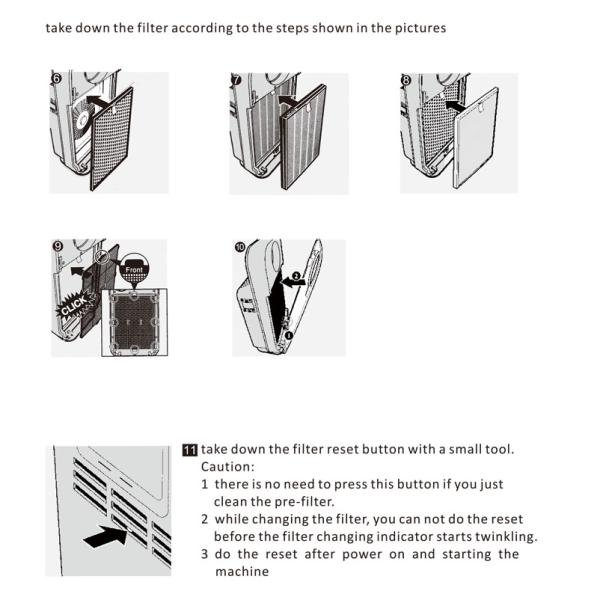 take down the filter according to the steps shown in the pictures

6

7

8

9

Front

CLICK

10

2

1

11 take down the filter reset button with a small tool.
Caution:
1 there is no need to press this button if you just clean the pre-filter.
2 while changing the filter, you can not do the reset before the filter changing indicator starts twinkling.
3 do the reset after power on and starting the machine