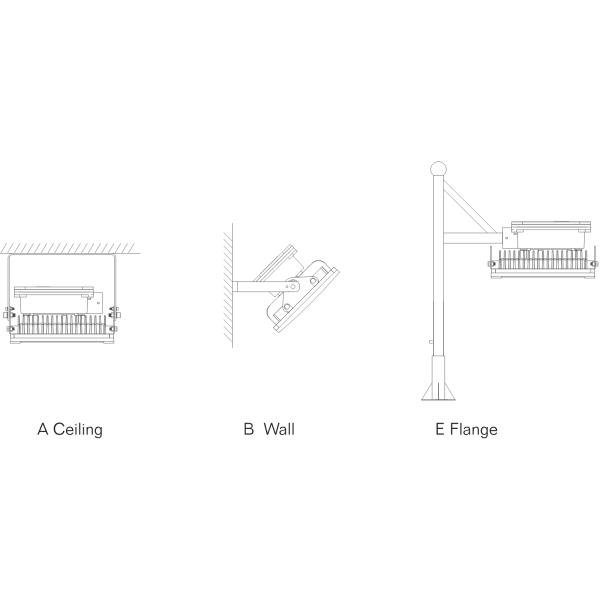 A Ceiling

B Wall

E Flange