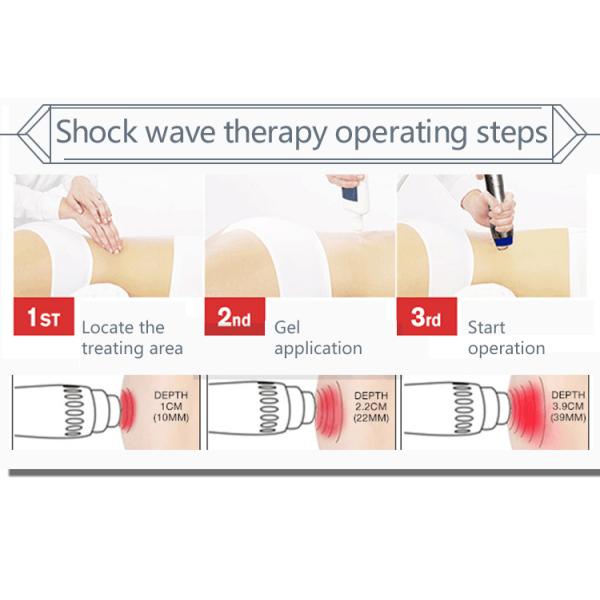 Shock wave therapy operating steps

1ST Locate the treating area

2nd Gel application

3rd Start operation

DEPTH 1CM (10MM)

DEPTH 2.2CM (22MM)

DEPTH 3.9CM (39MM)