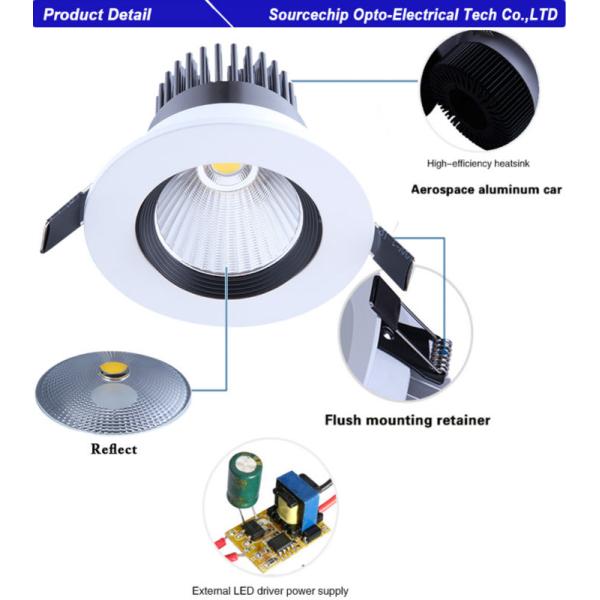 Product Detail

Sourcechip Opto-Electrical Tech Co.,LTD

High-efficiency heatsink

Aerospace aluminum car

Flush mounting retainer

Reflect

External LED driver power supply