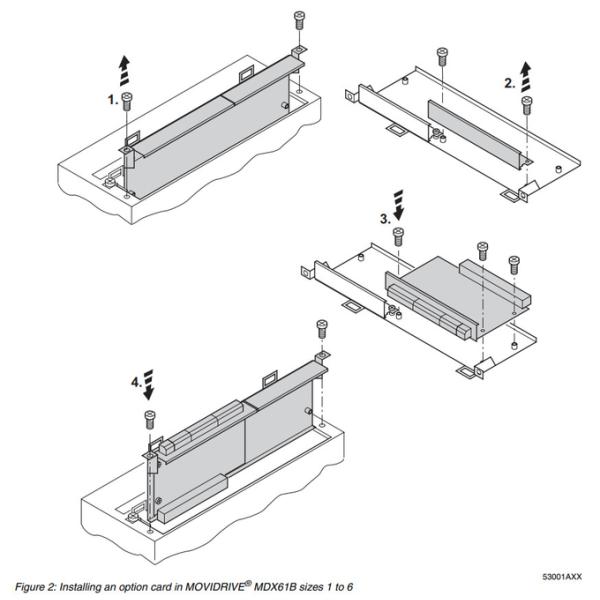 1.

2.

3.

4.

53001AXX

Figure 2: Installing an option card in MOVIDRIVE® MDX61B sizes 1 to 6