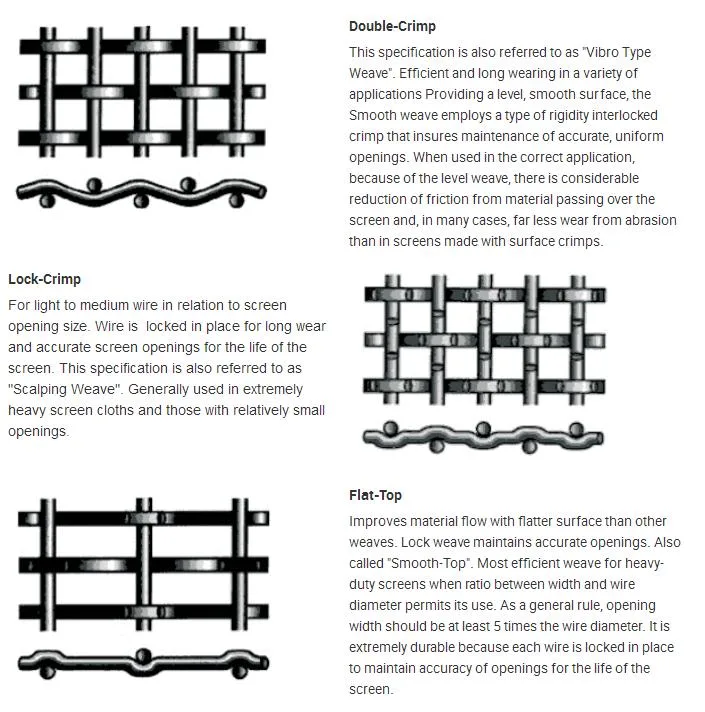 Double-Crimp

This specification is also referred to as "Vibro Type Weave". Efficient and long wearing in a variety of applications Providing a level, smooth surface, the Smooth weave employs a type of rigidity interlocked crimp that insures maintenance of accurate, uniform openings. When used in the correct application, because of the level weave, there is considerable reduction of friction from material passing over the screen and, in many cases, far less wear from abrasion than in screens made with surface crimps.

Lock-Crimp

For light to medium wire in relation to screen opening size. Wire is locked in place for long wear and accurate screen openings for the life of the screen. This specification is also referred to as "Scalping Weave". Generally used in extremely heavy screen cloths and those with relatively small openings.

Flat-Top

Improves material flow with flatter surface than other weaves. Lock weave maintains accurate openings. Also called "Smooth-Top". Most efficient weave for heavy-duty screens when ratio between width and wire diameter permits its use. As a general rule, opening width should be at least 5 times the wire diameter. It is extremely durable because each wire is locked in place to maintain accuracy of openings for the life of the screen.