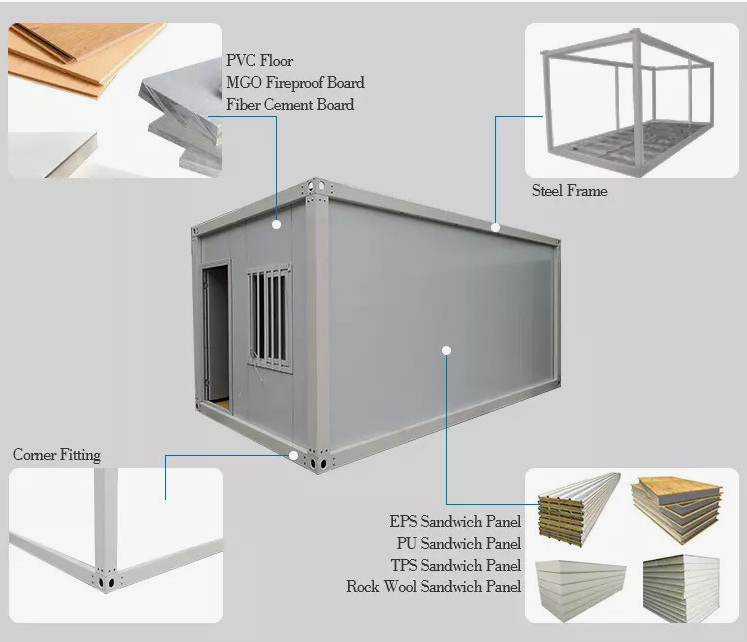 PVC Floor
MGO Fireproof Board
Fiber Cement Board

Steel Frame

Corner Fitting

EPS Sandwich Panel
PU Sandwich Panel
TPS Sandwich Panel
Rock Wool Sandwich Panel