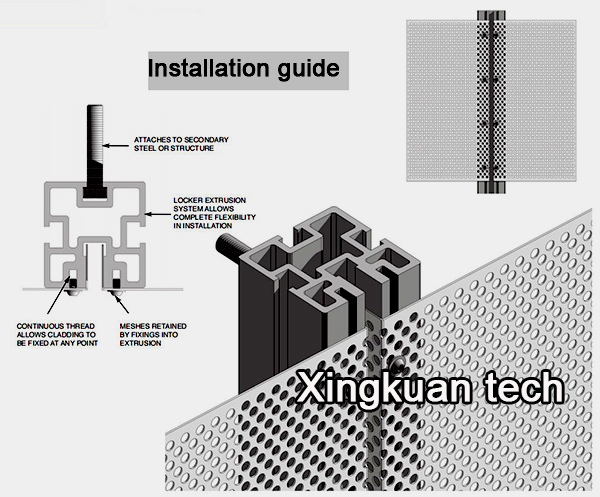 Installation guide

ATTACHES TO SECONDARY STEEL OR STRUCTURE

LOCKER EXTRUSION SYSTEM ALLOWS COMPLETE FLEXIBILITY IN INSTALLATION

CONTINUOUS THREAD ALLOWS CLADDING TO BE FIXED AT ANY POINT

MESHES RETAINED BY FIXINGS INTO EXTRUSION

Xingkuan tech