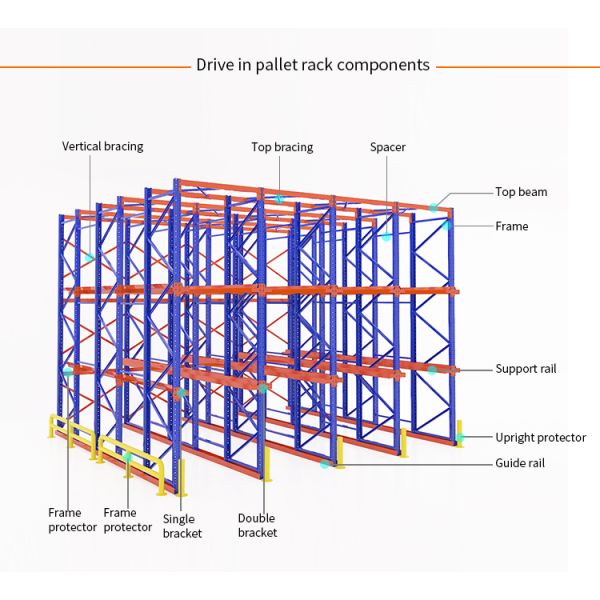 Drive in pallet rack components

Vertical bracing

Top bracing

Spacer

Top beam

Frame

Support rail

Upright protector

Guide rail

Frame protector

Frame protector

Single bracket

Double bracket