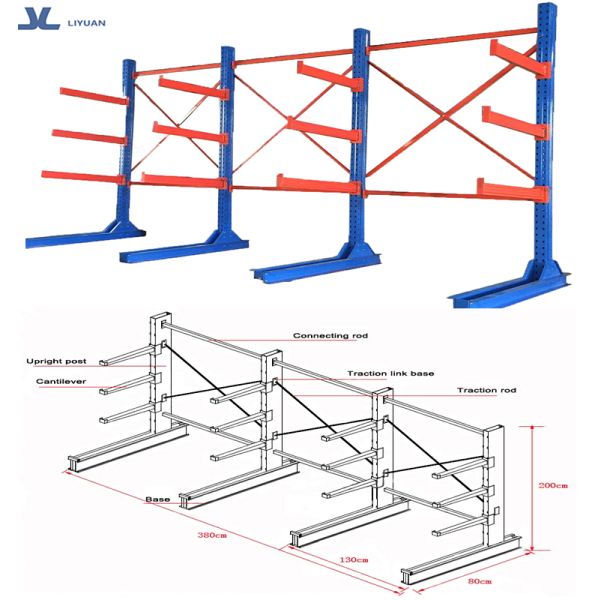 LIYUAN

Connecting rod
Upright post
Traction link base
Cantilever
Traction rod
200cm
Base
380cm
130cm
80cm