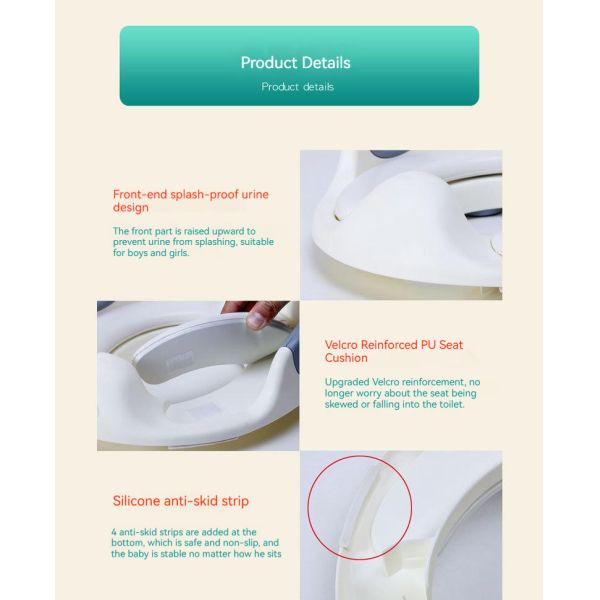 Product Details
Product details

Front-end splash-proof urine design

The front part is raised upward to prevent urine from splashing, suitable for boys and girls.

Velcro Reinforced PU Seat Cushion

Upgraded Velcro reinforcement, no longer worry about the seat being skewed or falling into the toilet.

Silicone anti-skid strip

4 anti-skid strips are added at the bottom, which is safe and non-slip, and the baby is stable no matter how he sits