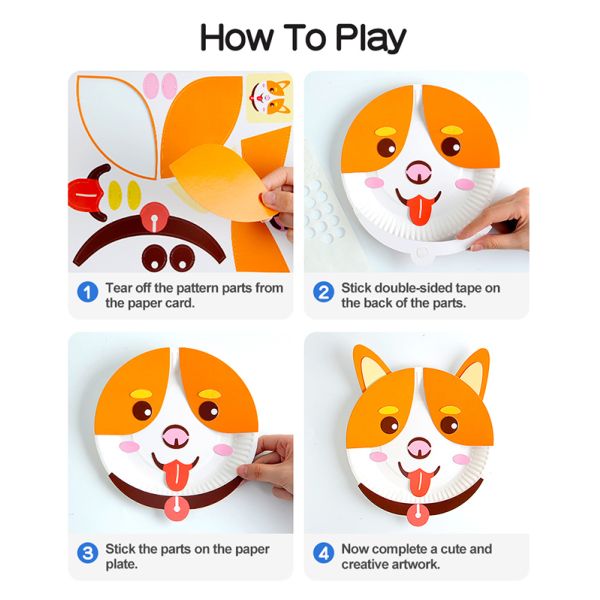 How To Play

1 Tear off the pattern parts from the paper card.

2 Stick double-sided tape on the back of the parts.

3 Stick the parts on the paper plate.

4 Now complete a cute and creative artwork.