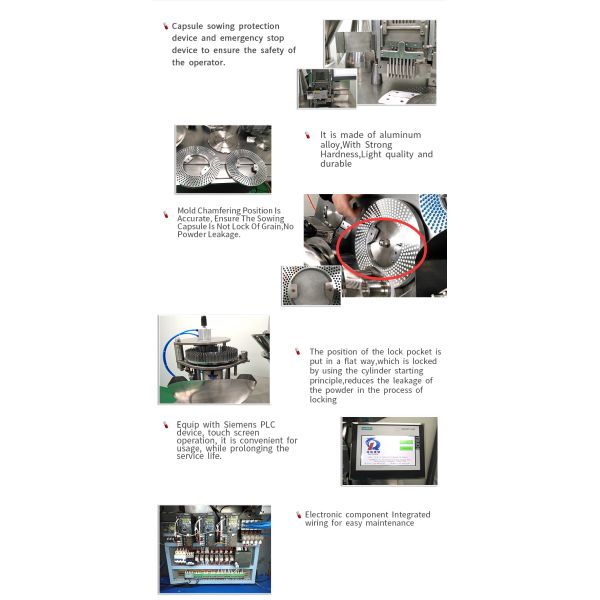 Capsule sowing protection device and emergency stop device to ensure the safety of the operator.

It is made of aluminum alloy,With Strong Hardness,Light quality and durable

Mold Chamfering Position Is Accurate, Ensure The Sowing Capsule Is Not Lock Of Grain,No Powder Leakage.

The position of the lock pocket is put in a flat way,which is locked by using the cylinder starting principle,reduces the leakage of the powder in the process of locking

Equip with Siemens PLC device, touch screen operation, it is convenient for usage, while prolonging the service life.

Electronic component Integrated wiring for easy maintenance