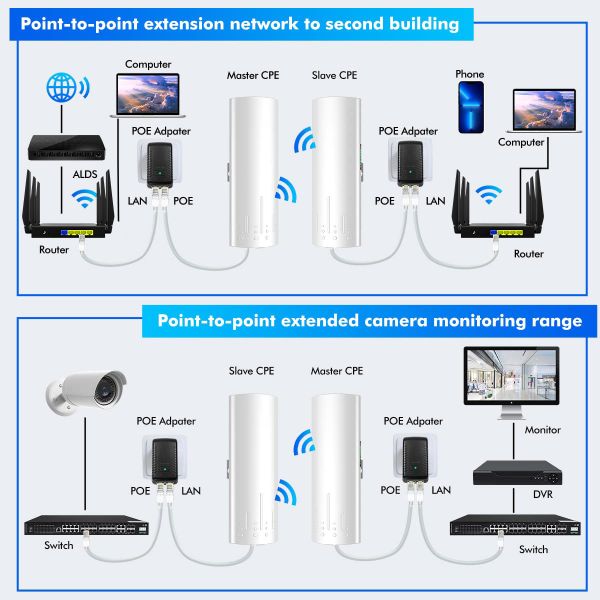 Point-to-point extension network to second building

Computer

Master CPE

Slave CPE

Phone

POE Adpater

POE Adpater

Computer

ALDS

LAN

POE

POE

LAN

Router

Router

Point-to-point extended camera monitoring range

Slave CPE

Master CPE

POE Adpater

POE Adpater

Monitor

POE

LAN

POE

LAN

DVR

Switch

Switch