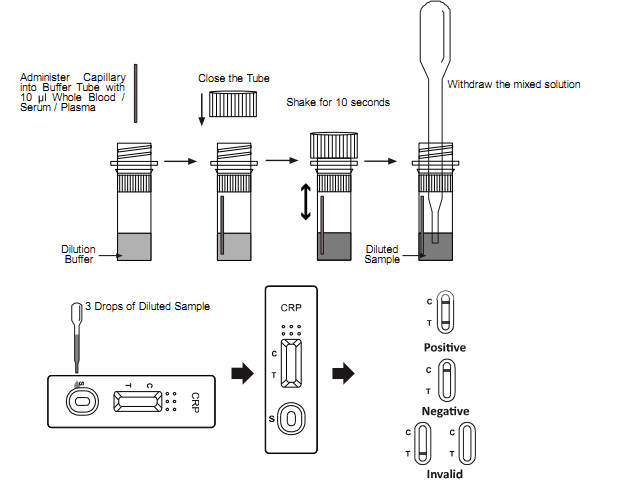 Administer Capillary into Buffer Tube with 10 µl Whole Blood / Serum / Plasma

Close the Tube

Shake for 10 seconds

Withdraw the mixed solution

Dilution Buffer

Diluted Sample

3 Drops of Diluted Sample

S

T C

CRP

CRP

C

T

S

C

T

Positive

C

T

Negative

C

T

C

T

Invalid