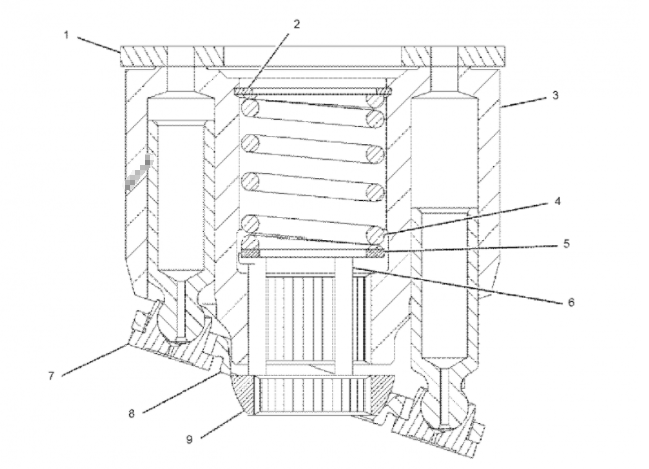 1
2
3
4
5
6
7
8
9