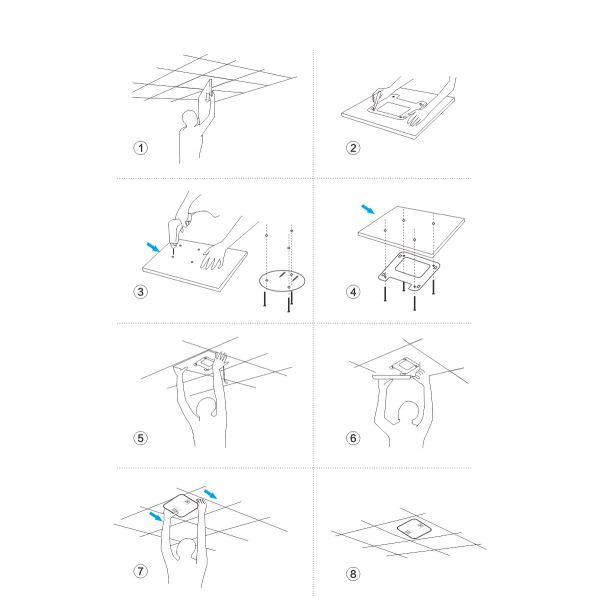 1

2

3

4

5

6

7

8