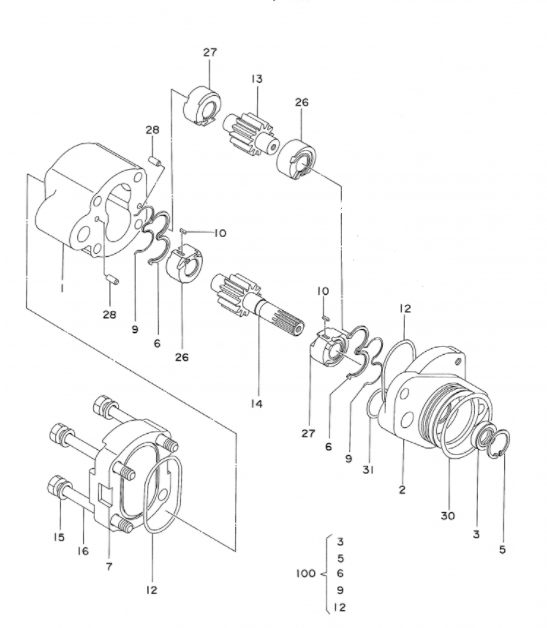 27
13
26
28
10
1
28
9
6
26
10
12
14
27
6
9
31
2
30
3
5
15
16
7
12
100
3
5
6
9
12