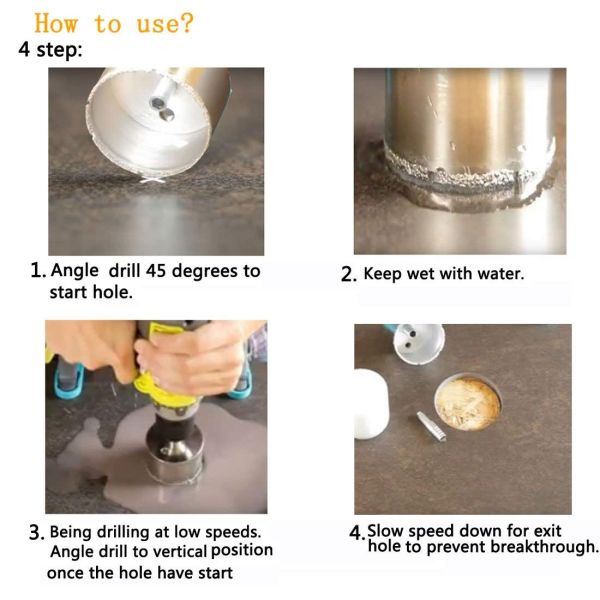 How to use?
4 step:

1. Angle drill 45 degrees to start hole.

2. Keep wet with water.

3. Being drilling at low speeds. Angle drill to vertical position once the hole have start

4. Slow speed down for exit hole to prevent breakthrough.