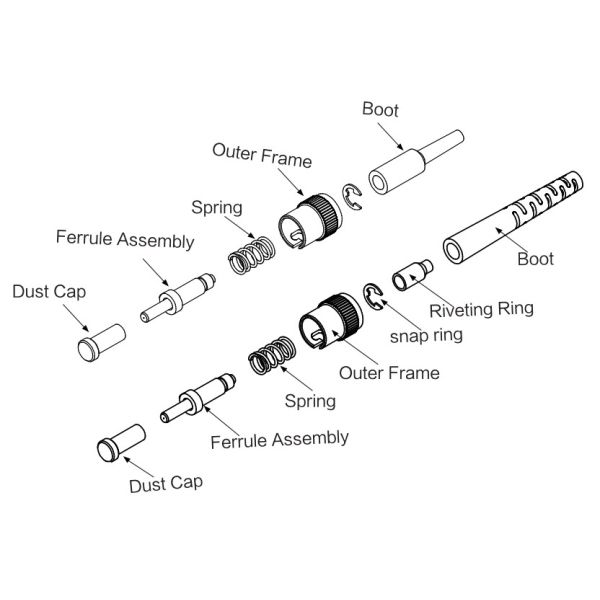 Boot

Outer Frame

Spring

Ferrule Assembly

Dust Cap

Boot

Riveting Ring

snap ring

Outer Frame

Spring

Ferrule Assembly

Dust Cap