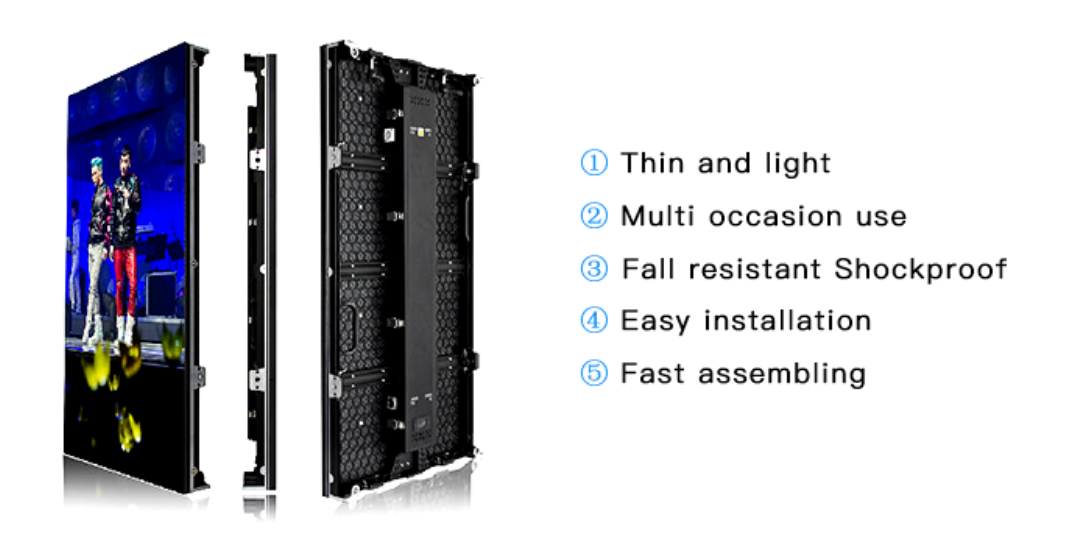 ① Thin and light
② Multi occasion use
③ Fall resistant Shockproof
④ Easy installation
⑤ Fast assembling