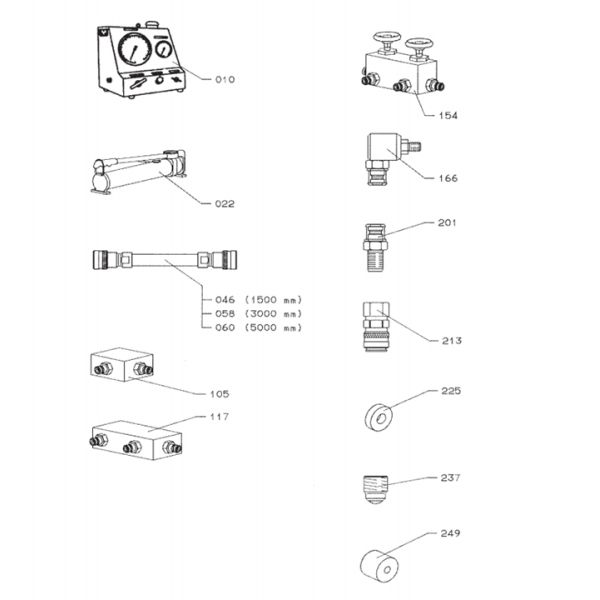 010

022

046 (1500 mm)
058 (3000 mm)
060 (5000 mm)

105

117

154

166

201

213

225

237

249