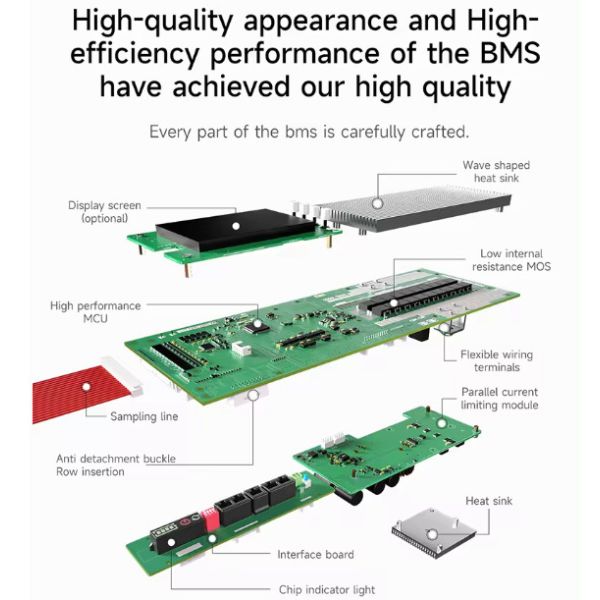 High-quality appearance and High-efficiency performance of the BMS have achieved our high quality

Every part of the bms is carefully crafted.

Wave shaped heat sink

Display screen (optional)

Low internal resistance MOS

High performance MCU

Flexible wiring terminals

Parallel current limiting module

Sampling line

Anti detachment buckle Row insertion

Heat sink

Interface board

Chip indicator light