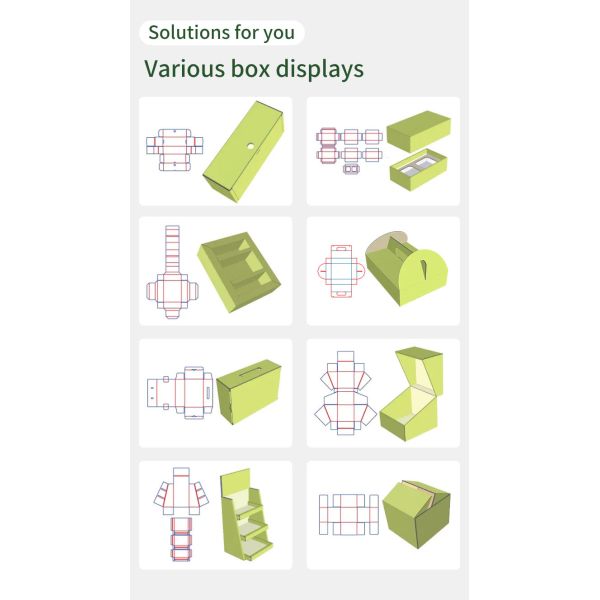 Solutions for you

Various box displays